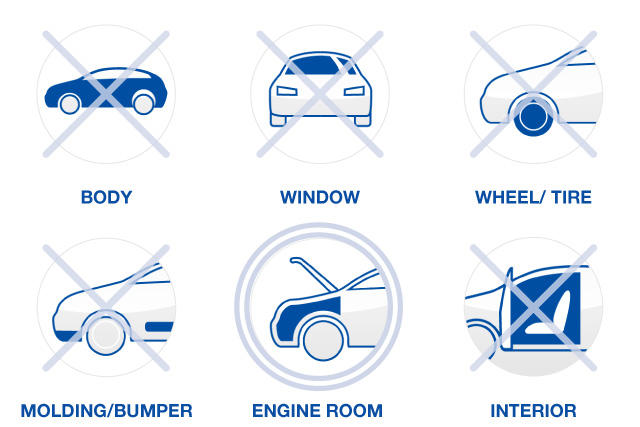 BODY

WINDOW

WHEEL/ TIRE

MOLDING/BUMPER

ENGINE ROOM

INTERIOR