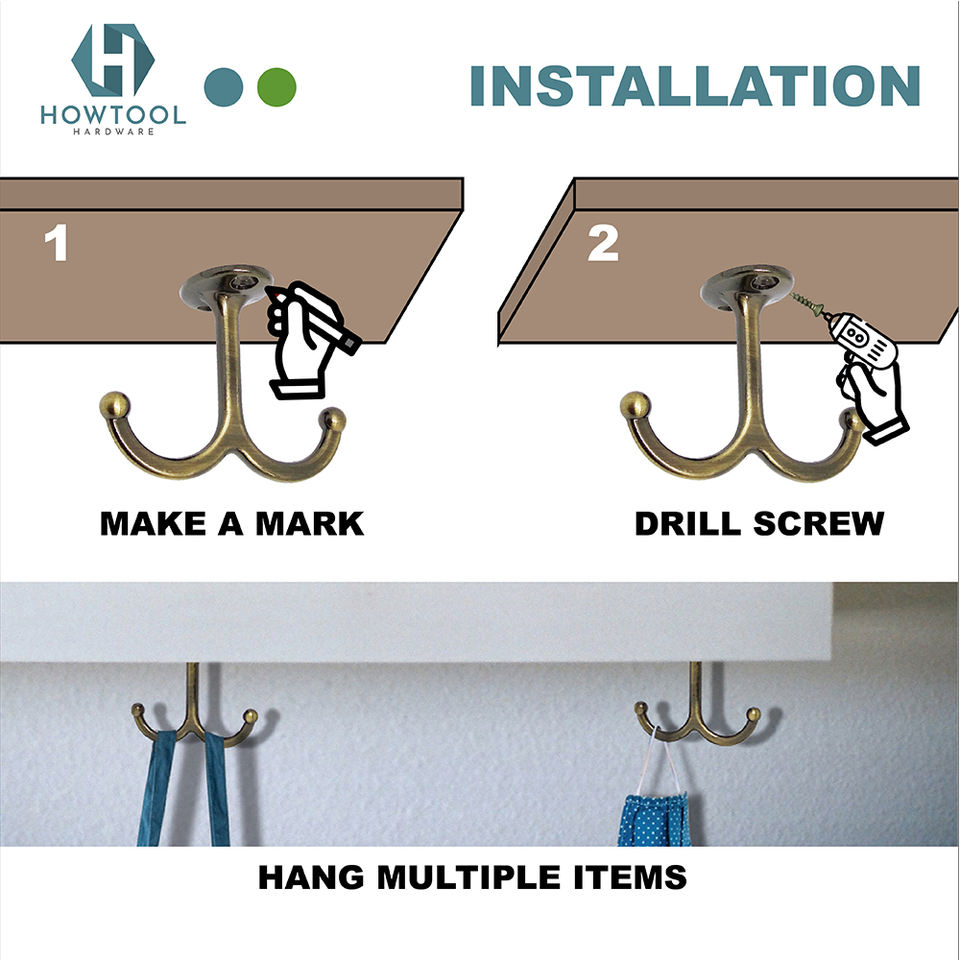 HOWTOOL
HARDWARE

INSTALLATION

1

MAKE A MARK

2

DRILL SCREW

HANG MULTIPLE ITEMS