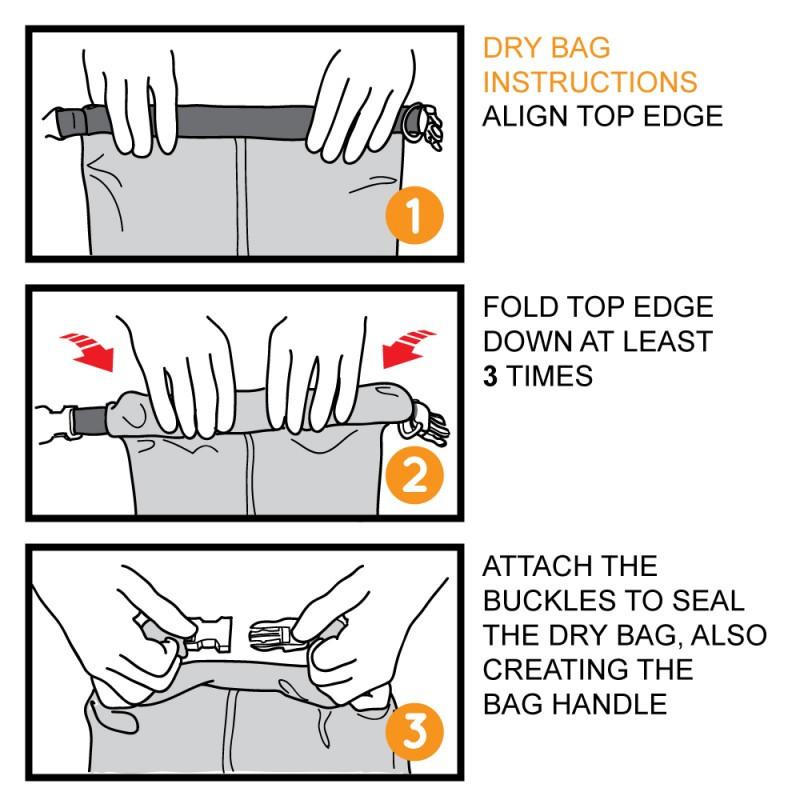 1

DRY BAG INSTRUCTIONS
ALIGN TOP EDGE

2

FOLD TOP EDGE DOWN AT LEAST 3 TIMES

3

ATTACH THE BUCKLES TO SEAL THE DRY BAG, ALSO CREATING THE BAG HANDLE