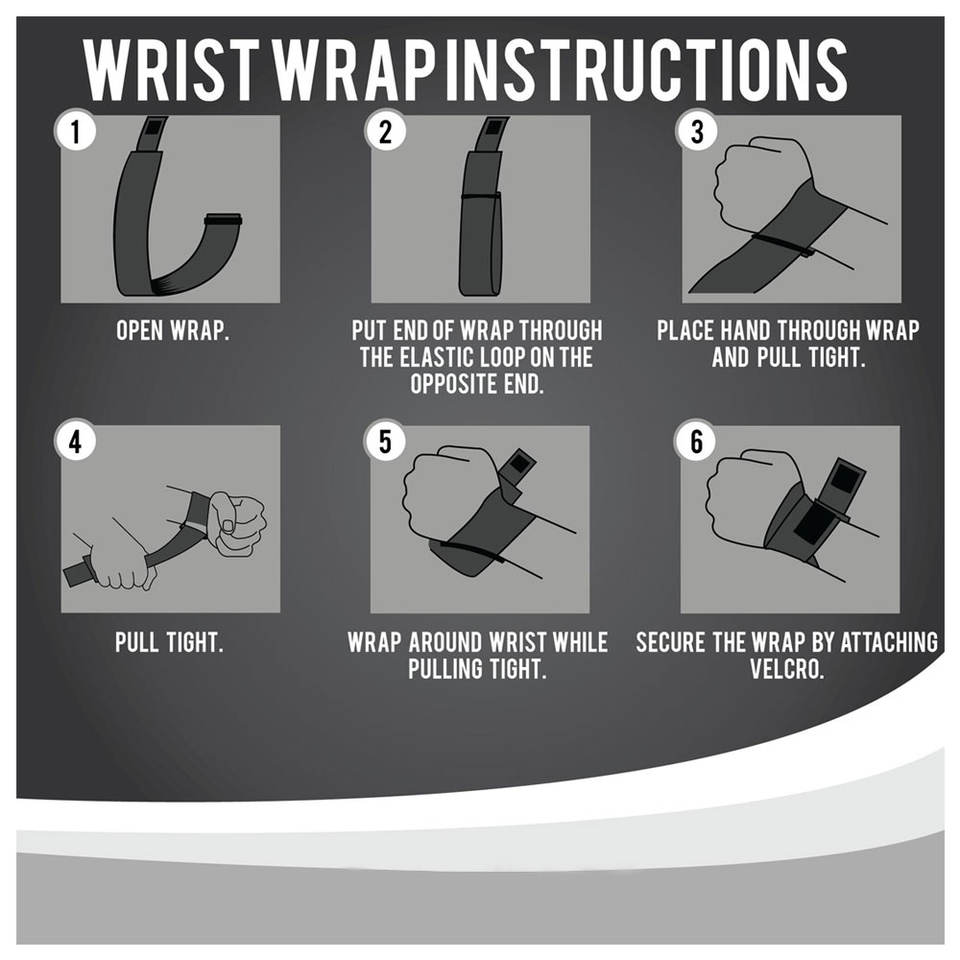 WRIST WRAP INSTRUCTIONS

1
OPEN WRAP.

2
PUT END OF WRAP THROUGH THE ELASTIC LOOP ON THE OPPOSITE END.

3
PLACE HAND THROUGH WRAP AND PULL TIGHT.

4
PULL TIGHT.

5
WRAP AROUND WRIST WHILE PULLING TIGHT.

6
SECURE THE WRAP BY ATTACHING VELCRO.