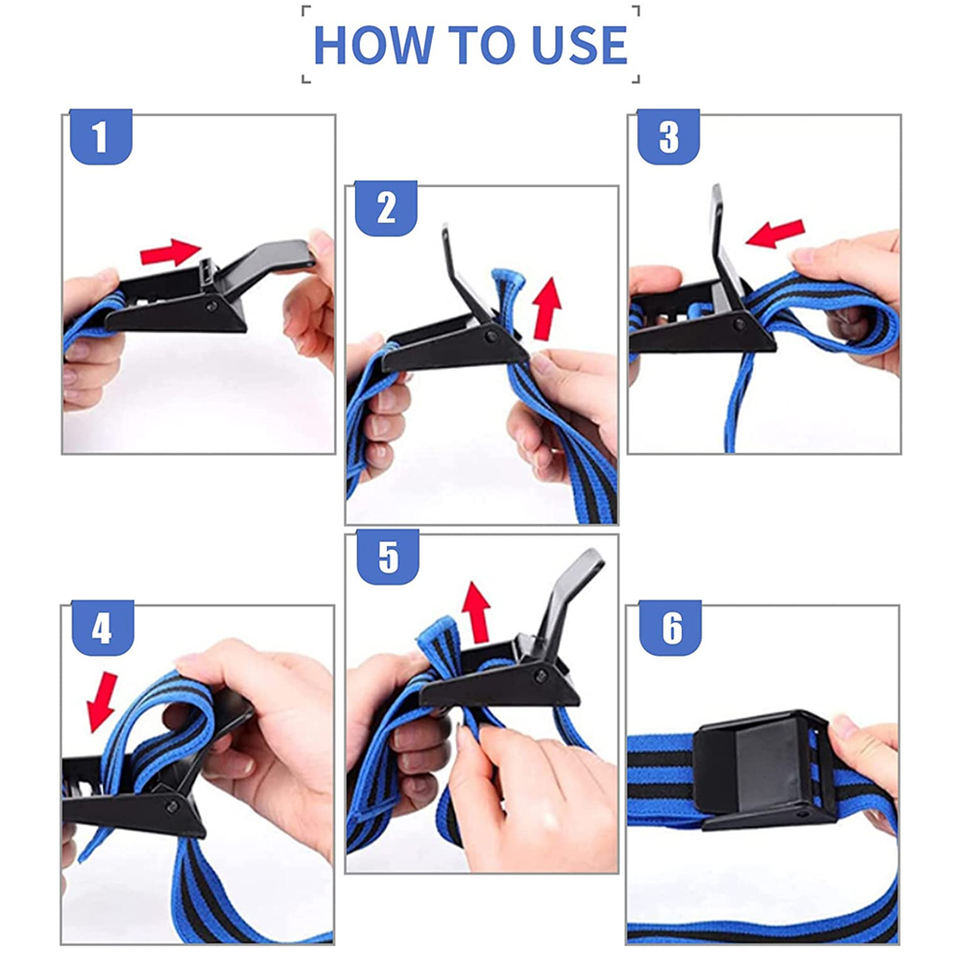 HOW TO USE

1

2

3

4

5

6