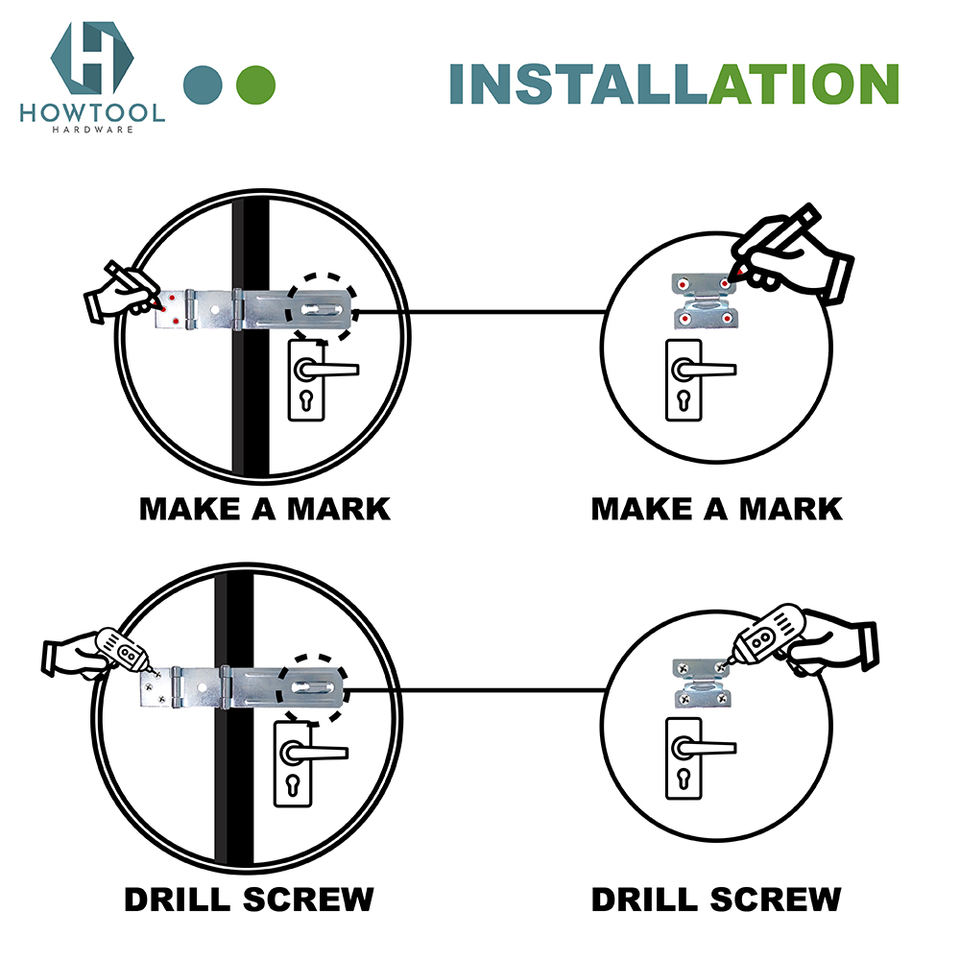 HOWTOOL
HARDWARE

INSTALLATION

MAKE A MARK

MAKE A MARK

DRILL SCREW

DRILL SCREW