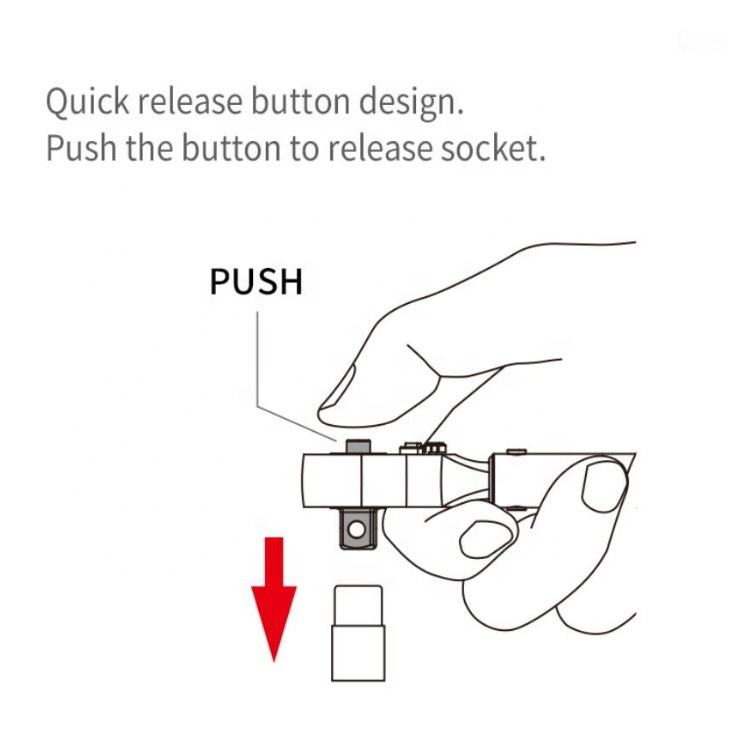 Quick release button design.
Push the button to release socket.

PUSH