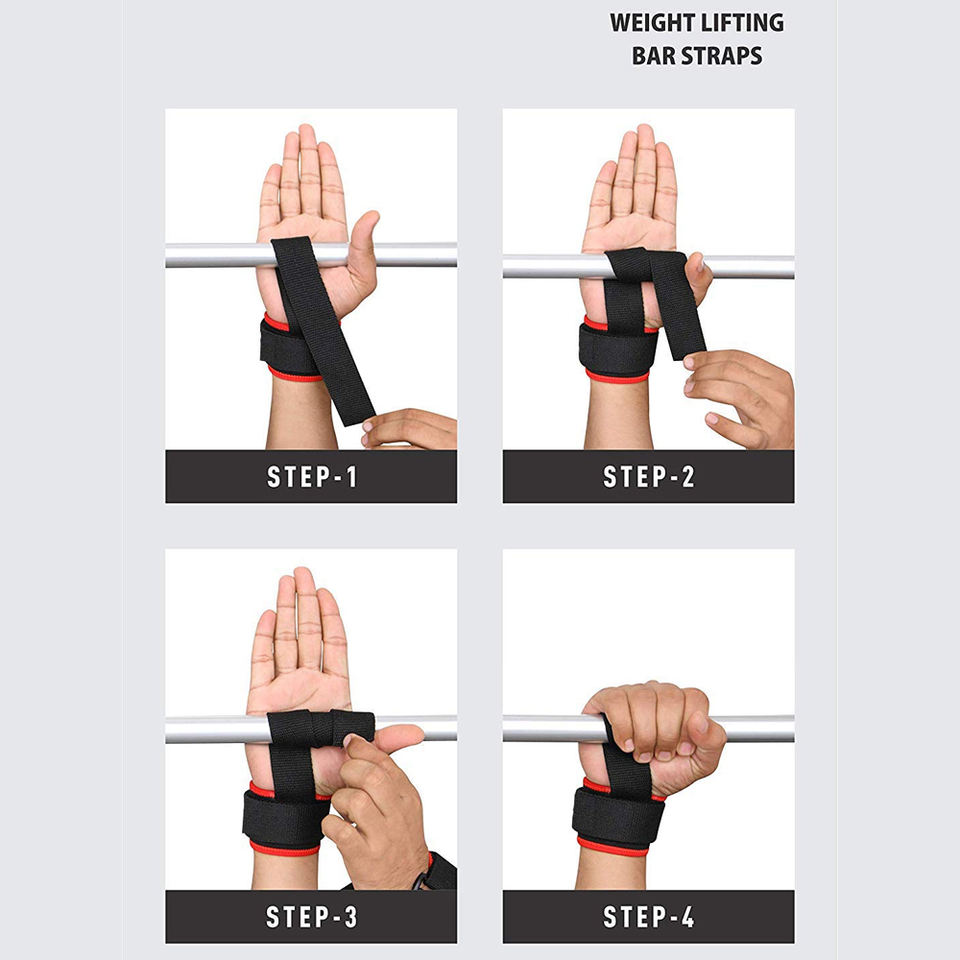 WEIGHT LIFTING
BAR STRAPS

STEP-1

STEP-2

STEP-3

STEP-4