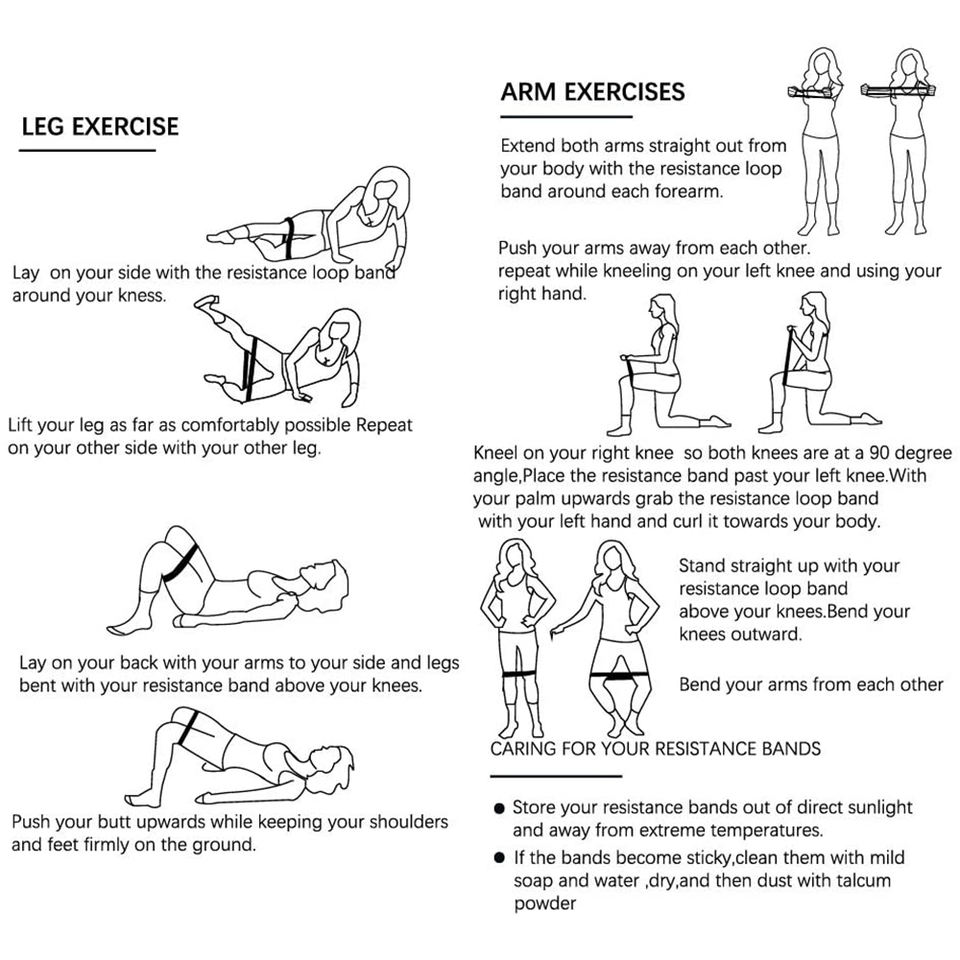 LEG EXERCISE

Lay on your side with the resistance loop band around your kness.

Lift your leg as far as comfortably possible Repeat on your other side with your other leg.

Lay on your back with your arms to your side and legs bent with your resistance band above your knees.

Push your butt upwards while keeping your shoulders and feet firmly on the ground.

ARM EXERCISES

Extend both arms straight out from your body with the resistance loop band around each forearm.

Push your arms away from each other. repeat while kneeling on your left knee and using your right hand.

Kneel on your right knee so both knees are at a 90 degree angle,Place the resistance band past your left knee.With your palm upwards grab the resistance loop band with your left hand and curl it towards your body.

Stand straight up with your resistance loop band above your knees.Bend your knees outward.

Bend your arms from each other

CARING FOR YOUR RESISTANCE BANDS

● Store your resistance bands out of direct sunlight and away from extreme temperatures.

● If the bands become sticky,clean them with mild soap and water ,dry,and then dust with talcum powder