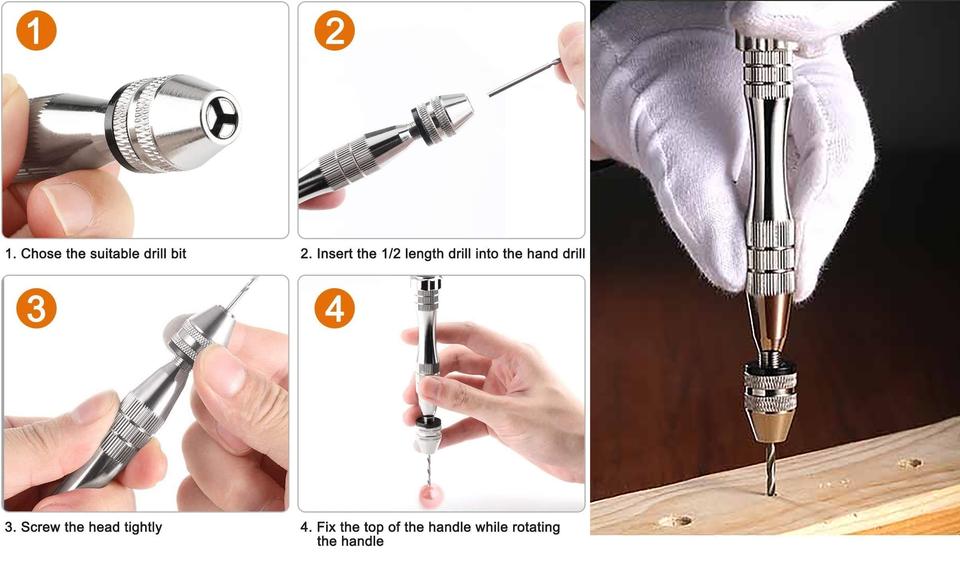 1

1. Chose the suitable drill bit

2

2. Insert the 1/2 length drill into the hand drill

3

3. Screw the head tightly

4

4. Fix the top of the handle while rotating the handle