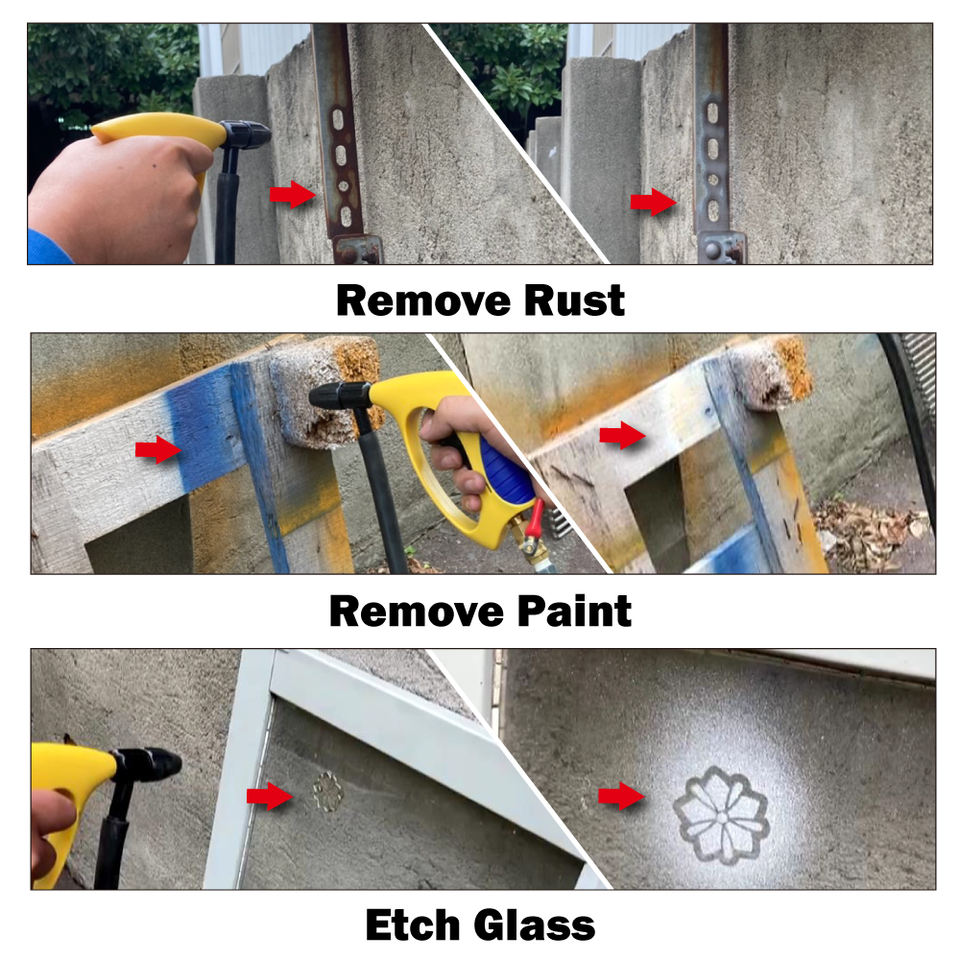 Remove Rust

Remove Paint

Etch Glass