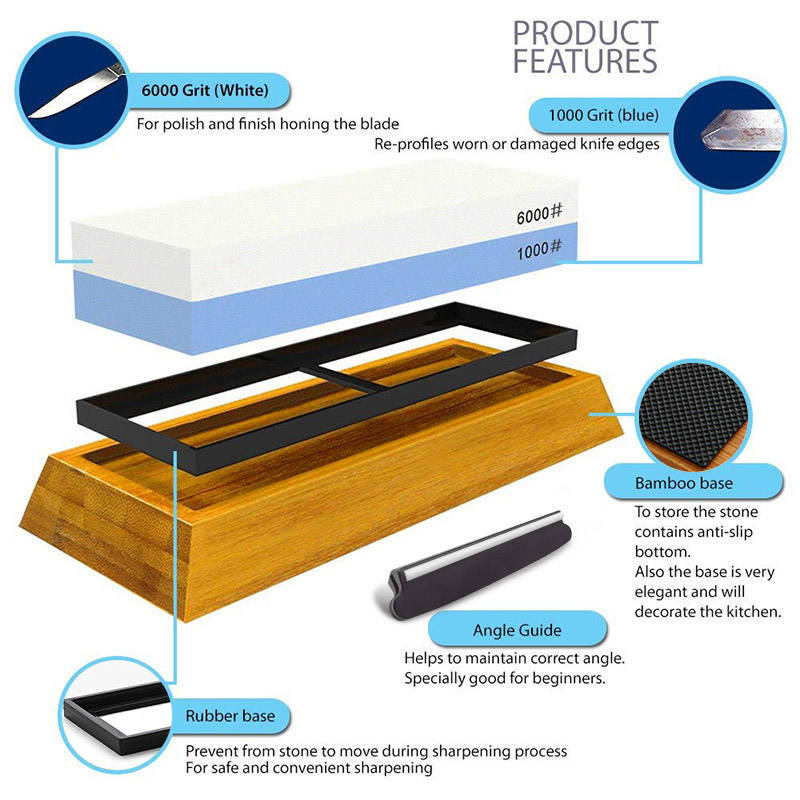 PRODUCT FEATURES

6000 Grit (White)

For polish and finish honing the blade

1000 Grit (blue)

Re-profiles worn or damaged knife edges

6000#

1000#

Bamboo base

To store the stone contains anti-slip bottom.
Also the base is very elegant and will decorate the kitchen.

Angle Guide

Helps to maintain correct angle.
Specially good for beginners.

Rubber base

Prevent from stone to move during sharpening process
For safe and convenient sharpening