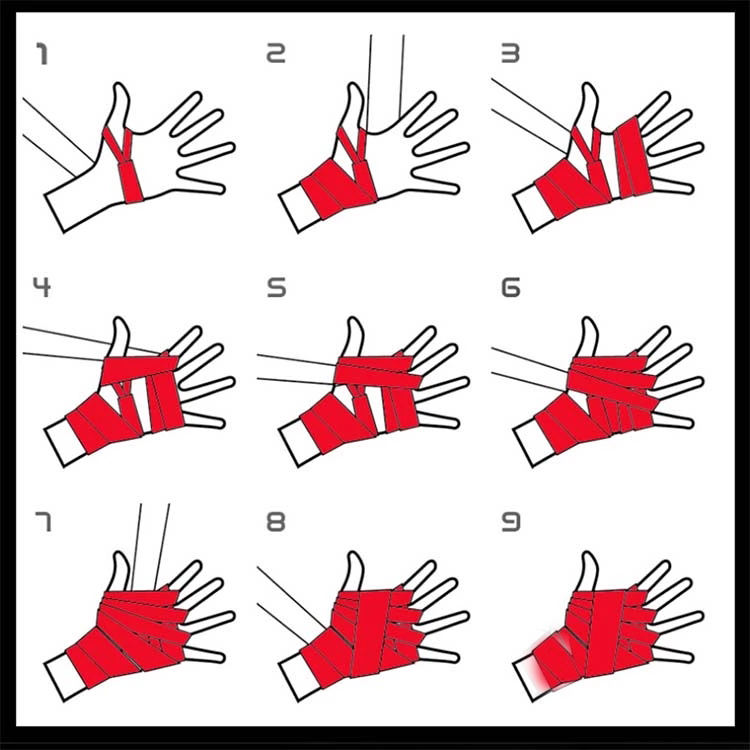 1

2

3

4

5

6

7

8

9