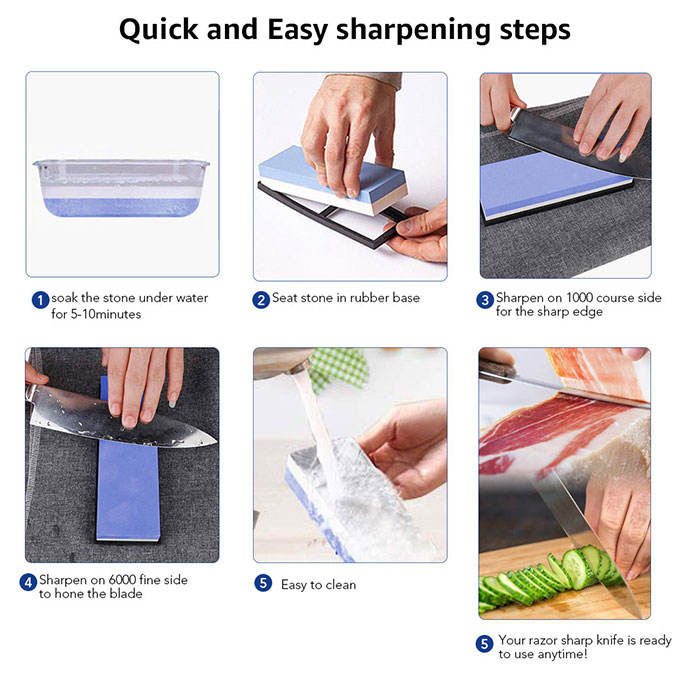 Quick and Easy sharpening steps

1 soak the stone under water for 5-10minutes

2 Seat stone in rubber base

3 Sharpen on 1000 course side for the sharp edge

4 Sharpen on 6000 fine side to hone the blade

5 Easy to clean

5 Your razor sharp knife is ready to use anytime!