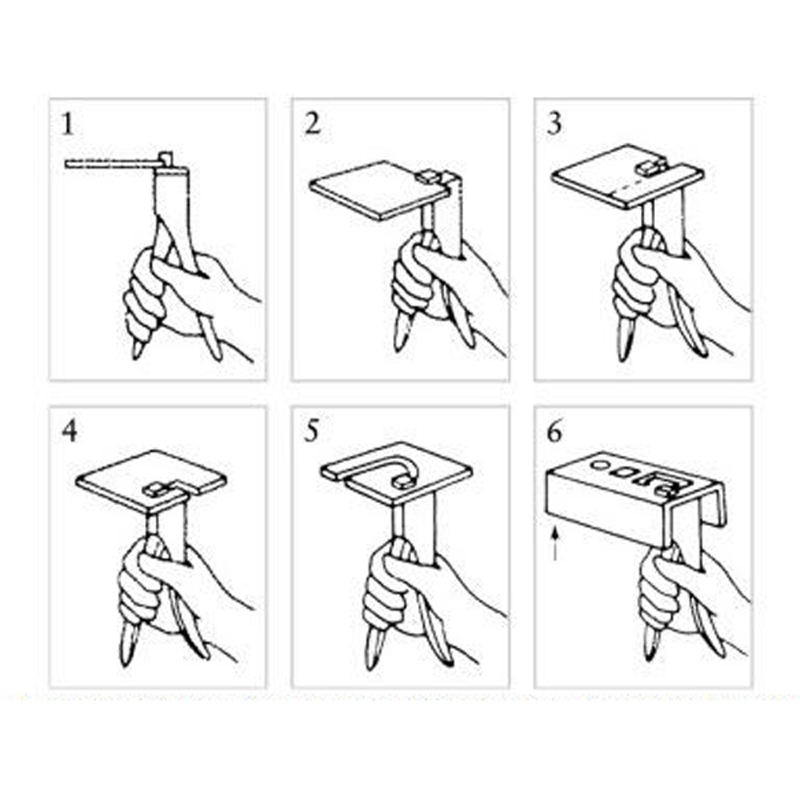 1

2

3

4

5

6