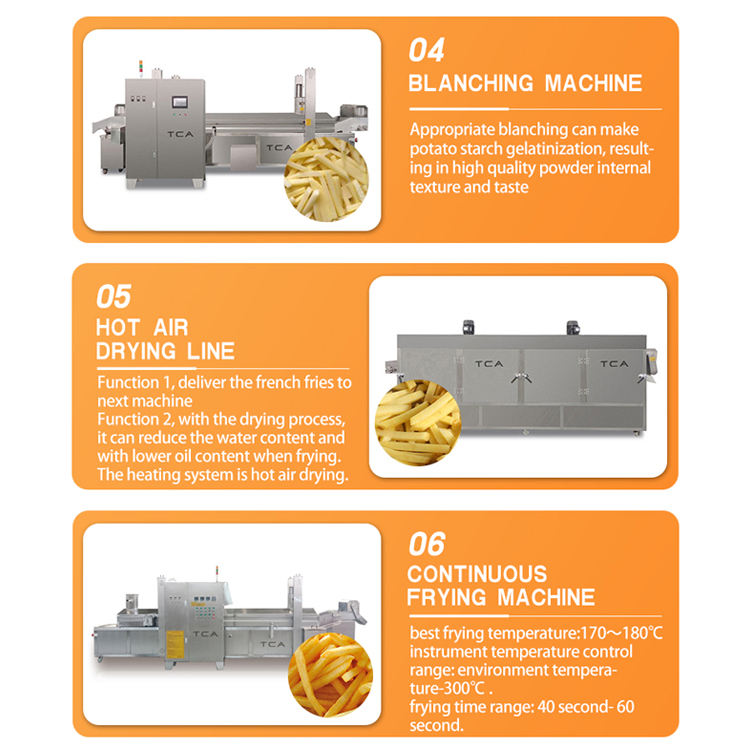 TCA
TCA

04
BLANCHING MACHINE

Appropriate blanching can make potato starch gelatinization, resulting in high quality powder internal texture and taste

05
HOT AIR DRYING LINE

Function 1, deliver the french fries to next machine
Function 2, with the drying process, it can reduce the water content and with lower oil content when frying. The heating system is hot air drying.

TCA
TCA

TCA
TCA

06
CONTINUOUS FRYING MACHINE

best frying temperature:170～180℃
instrument temperature control range: environment temperature-300℃ .
frying time range: 40 second- 60 second.